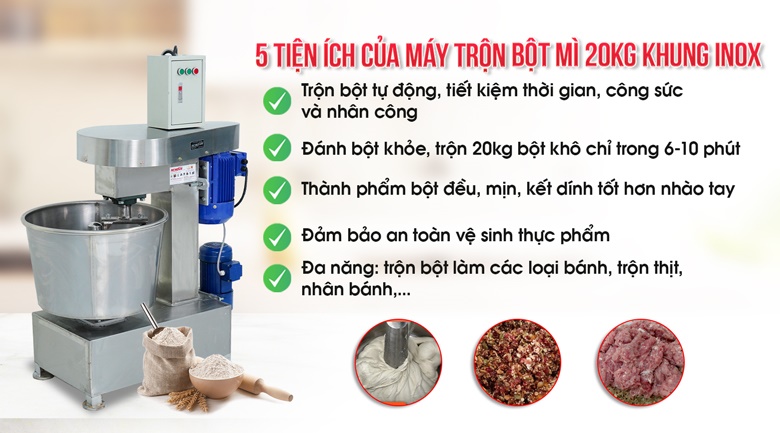 5 TIỆN ÍCH CỦA MÁY TRỘN BỘT MÌ 20KG KHUNG INOX

Trộn bột tự động, tiết kiệm thời gian, công sức và nhân công

Đánh bột khỏe, trộn 20kg bột khô chỉ trong 6-10 phút

Thành phẩm bột đều, mịn, kết dính tốt hơn nhào tay

Đảm bảo an toàn vệ sinh thực phẩm

Đa năng: trộn bột làm các loại bánh, trộn thịt, nhân bánh,...