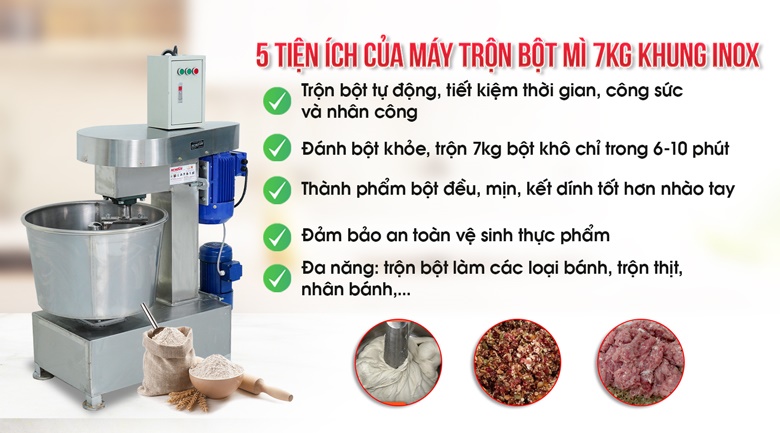 5 TIỆN ÍCH CỦA MÁY TRỘN BỘT MÌ 7KG KHUNG INOX

Trộn bột tự động, tiết kiệm thời gian, công sức và nhân công

Đánh bột khỏe, trộn 7kg bột khô chỉ trong 6-10 phút

Thành phẩm bột đều, mịn, kết dính tốt hơn nhào tay

Đảm bảo an toàn vệ sinh thực phẩm

Đa năng: trộn bột làm các loại bánh, trộn thịt, nhân bánh,...