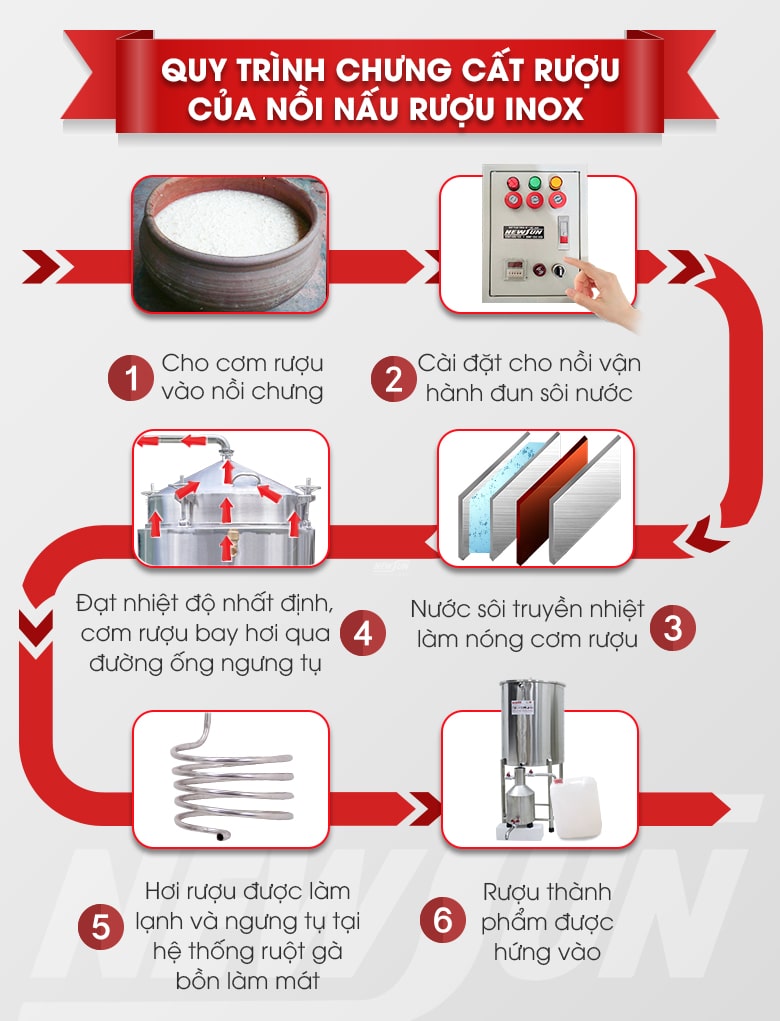 QUY TRÌNH CHƯNG CẤT RƯỢU CỦA NỒI NẤU RƯỢU INOX

NEWSUN

1 Cho cơm rượu vào nồi chưng

2 Cài đặt cho nồi vận hành đun sôi nước

Đạt nhiệt độ nhất định, cơm rượu bay hơi qua đường ống ngưng tụ 4

Nước sôi truyền nhiệt làm nóng cơm rượu 3

5 Hơi rượu được làm lạnh và ngưng tụ tại hệ thống ruột gà bồn làm mát

6 Rượu thành phẩm được hứng vào

NEWSUN